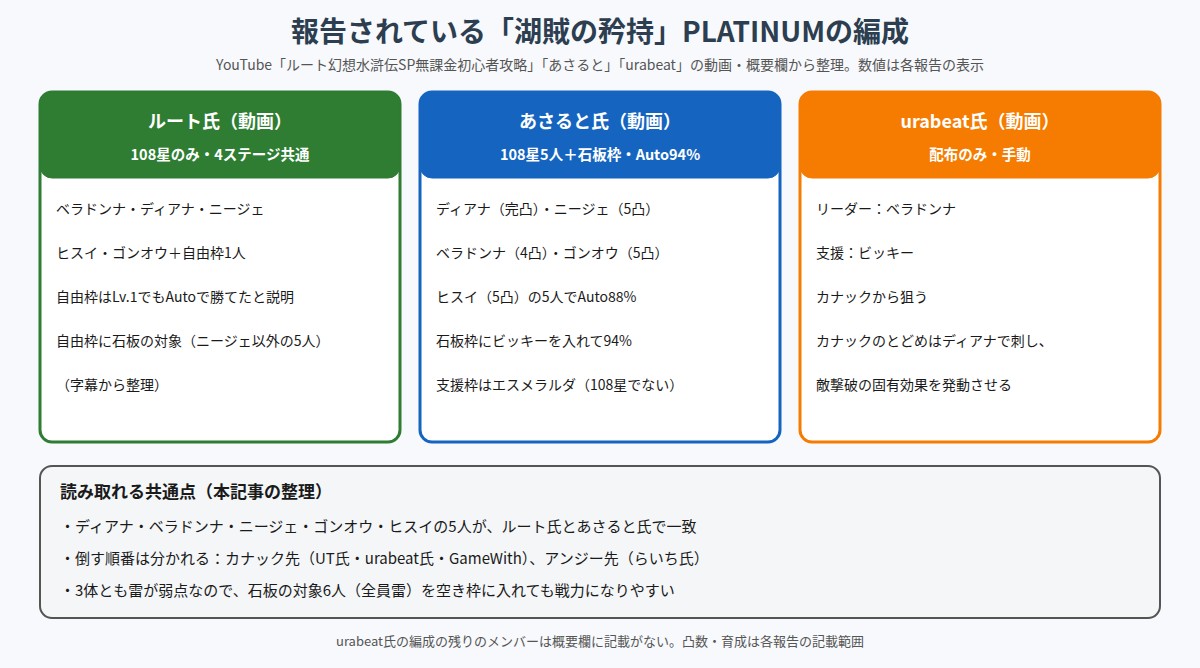 報告されている「湖賊の矜持」PLATINUMの編成

YouTube「ルート幻想水滸伝SP無課金初心者攻略」「あさると」「urabeat」の動画・概要欄から整理。数値は各報告の表示

ルート氏（動画）
108星のみ・4ステージ共通

ベラドンナ・ディアナ・ニージェ

ヒスイ・ゴンオウ＋自由枠1人

自由枠はLv.1でもAutoで勝てたと説明

自由枠に石板の対象（ニージェ以外の5人）

（字幕から整理）

あさると氏（動画）
108星5人＋石板枠・Auto94%

ディアナ（完凸）・ニージェ（5凸）

ベラドンナ（4凸）・ゴンオウ（5凸）

ヒスイ（5凸）の5人でAuto88%

石板枠にビッキーを入れて94%

支援枠はエスメラルダ（108星でない）

urabeat氏（動画）
配布のみ・手動

リーダー：ベラドンナ

支援：ビッキー

カナックから狙う

カナックのとどめはディアナで刺し、

敵撃破の固有効果を発動させる

読み取れる共通点（本記事の整理）

・ディアナ・ベラドンナ・ニージェ・ゴンオウ・ヒスイの5人が、ルート氏とあさると氏で一致

・倒す順番は分かれる：カナック先（UT氏・urabeat氏・GameWith）、アンジー先（らいち氏）

・3体とも雷が弱点なので、石板の対象6人（全員雷）を空き枠に入れても戦力になりやすい

urabeat氏の編成の残りのメンバーは概要欄に記載がない。凸数・育成は各報告の記載範囲