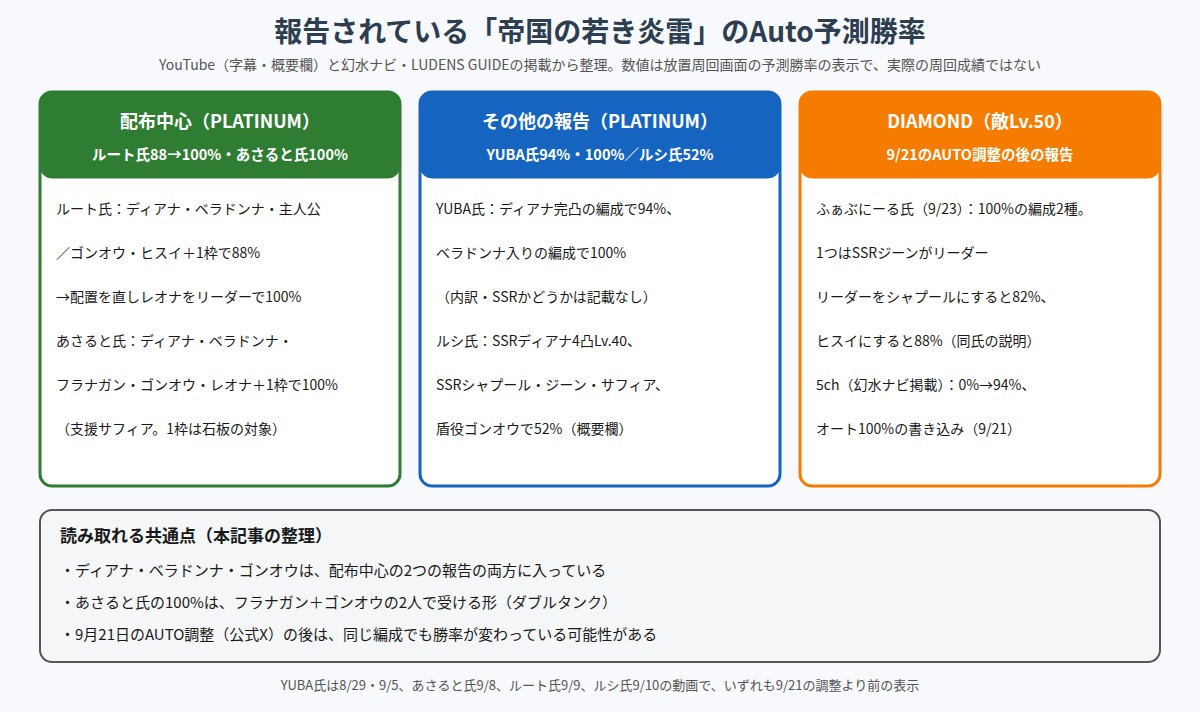 報告されている「帝国の若き炎雷」のAuto予測勝率

YouTube（字幕・概要欄）と幻水ナビ・LUDENS GUIDEの掲載から整理。数値は放置周回画面の予測勝率の表示で、実際の周回成績ではない

配布中心（PLATINUM）
ルート氏88→100%・あさると氏100%

ルート氏：ディアナ・ベラドンナ・主人公

／ゴンオウ・ヒスイ＋1枠で88%

→配置を直しレオナをリーダーで100%

あさると氏：ディアナ・ベラドンナ・

フラナガン・ゴンオウ・レオナ＋1枠で100%

（支援サフィア。1枠は石板の対象）

その他の報告（PLATINUM）
YUBA氏94%・100%／ルシ氏52%

YUBA氏：ディアナ完凸の編成で94%、

ベラドンナ入りの編成で100%

（内訳・SSRかどうかは記載なし）

ルシ氏：SSRディアナ4凸Lv.40、

SSRシャプール・ジーン・サフィア、

盾役ゴンオウで52%（概要欄）

DIAMOND（敵Lv.50）
9/21のAUTO調整の後の報告

ふぁぶにーる氏（9/23）：100%の編成2種。

1つはSSRジーンがリーダー

リーダーをシャプールにすると82%、

ヒスイにすると88%（同氏の説明）

5ch（幻水ナビ掲載）：0%→94%、

オート100%の書き込み（9/21）

読み取れる共通点（本記事の整理）
・ディアナ・ベラドンナ・ゴンオウは、配布中心の2つの報告の両方に入っている
・あさると氏の100%は、フラナガン＋ゴンオウの2人で受ける形（ダブルタンク）
・9月21日のAUTO調整（公式X）の後は、同じ編成でも勝率が変わっている可能性がある

YUBA氏は8/29・9/5、あさると氏9/8、ルート氏9/9、ルシ氏9/10の動画で、いずれも9/21の調整より前の表示